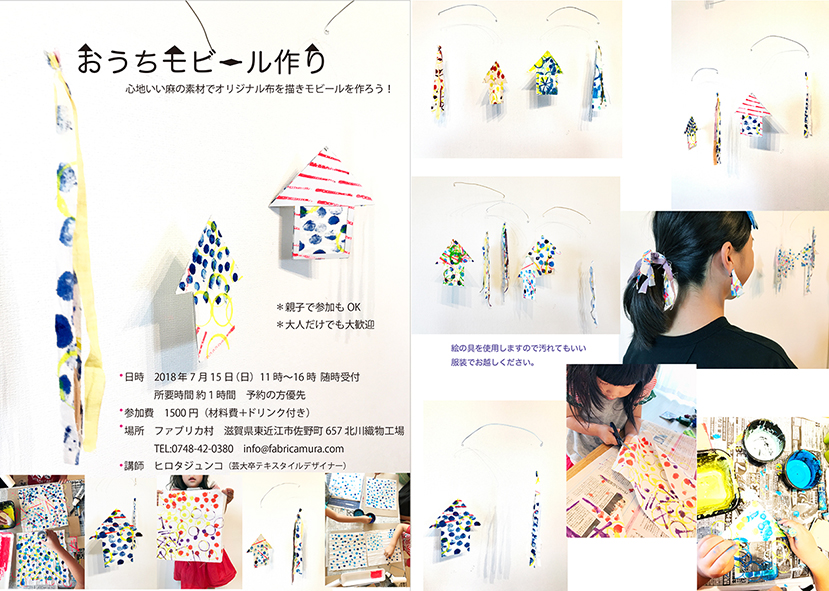 おうちモビール作り

心地いい麻の素材でオリジナル布を描きモビールを作ろう！

＊親子で参加も OK
＊大人だけでも大歓迎

日時　2018 年 7 月 15 日（日）11 時〜16 時　随時受付
所要時間 約 1 時間　予約の方優先
参加費　1500 円（材料費＋ドリンク付き）
場所　ファブリカ村　滋賀県東近江市佐野町 657 北川織物工場
TEL:0748-42-0380　info@fabricamura.com
講師　ヒロタジュンコ（芸大卒テキスタイルデザイナー）

絵の具を使用しますので汚れてもいい服装でお越しください。